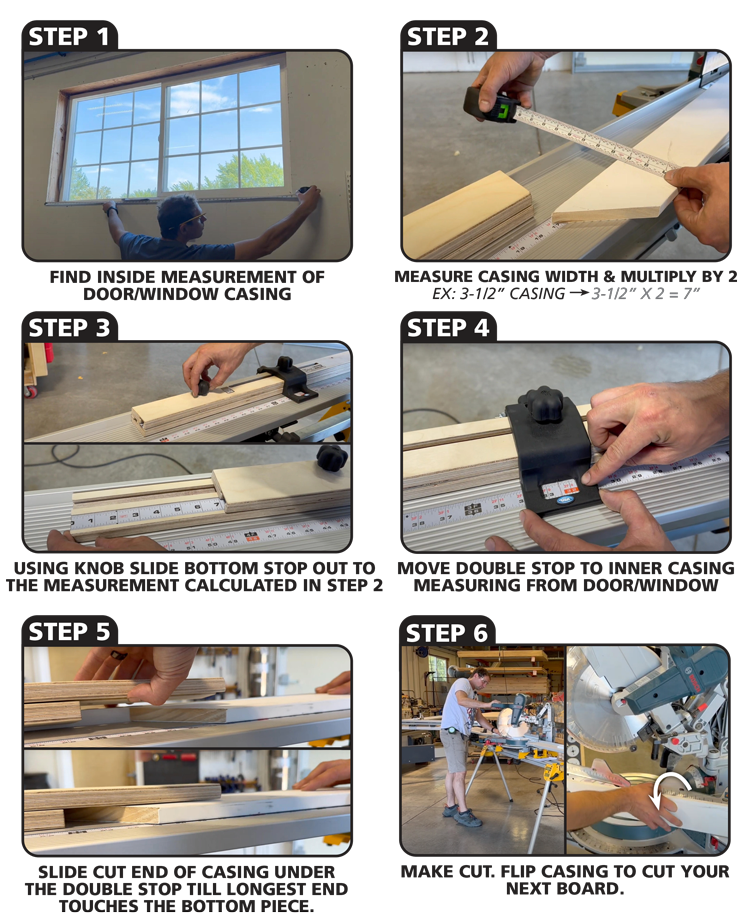 STEP 1

FIND INSIDE MEASUREMENT OF DOOR/WINDOW CASING

STEP 2

MEASURE CASING WIDTH & MULTIPLY BY 2
EX: 3-1/2" CASING → 3-1/2" X 2 = 7"

STEP 3

USING KNOB SLIDE BOTTOM STOP OUT TO THE MEASUREMENT CALCULATED IN STEP 2

STEP 4

MOVE DOUBLE STOP TO INNER CASING MEASURING FROM DOOR/WINDOW

STEP 5

SLIDE CUT END OF CASING UNDER THE DOUBLE STOP TILL LONGEST END TOUCHES THE BOTTOM PIECE.

STEP 6

MAKE CUT. FLIP CASING TO CUT YOUR NEXT BOARD.